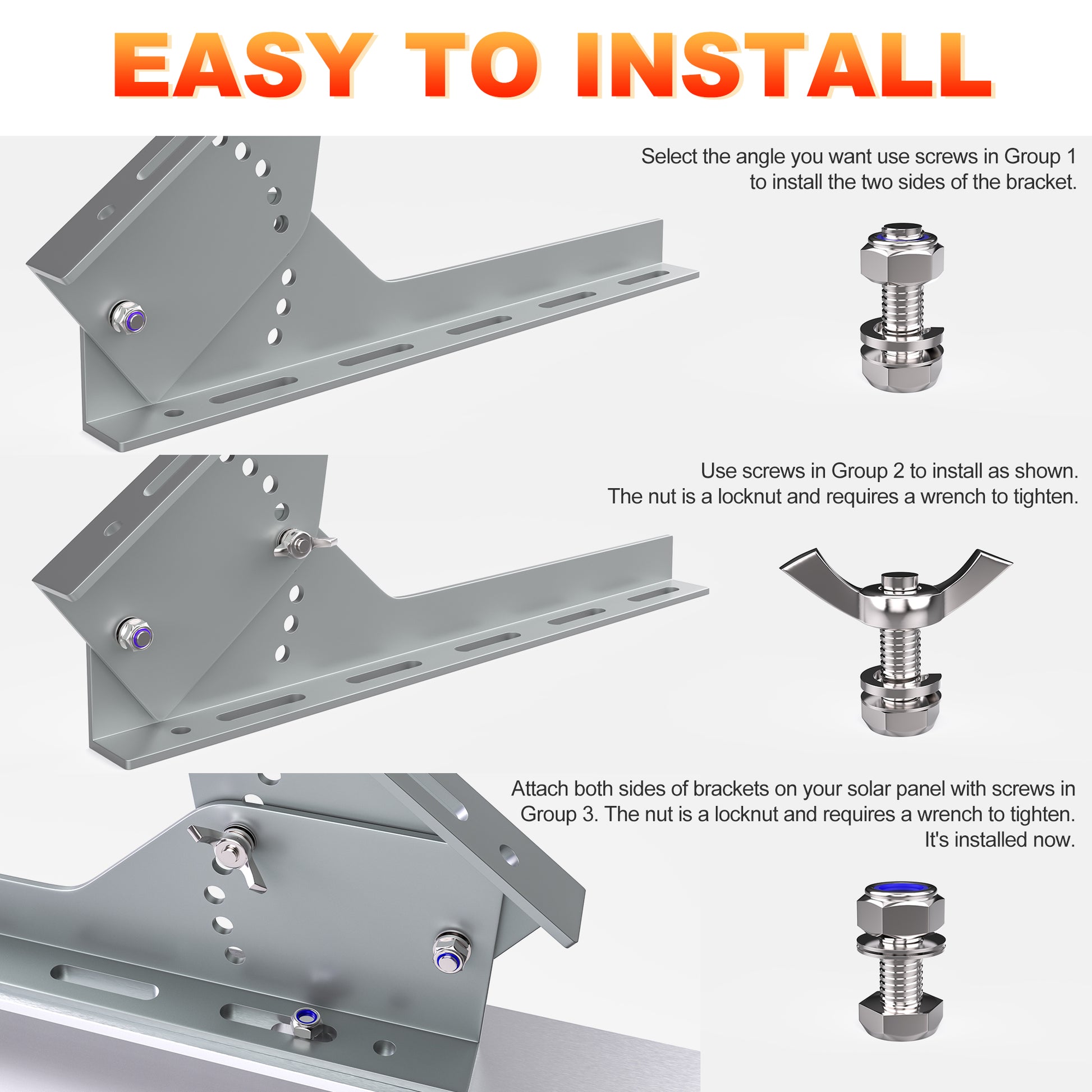 EASY TO INSTALL

Select the angle you want use screws in Group 1 to install the two sides of the bracket.

Use screws in Group 2 to install as shown. The nut is a locknut and requires a wrench to tighten.

Attach both sides of brackets on your solar panel with screws in Group 3. The nut is a locknut and requires a wrench to tighten. It's installed now.